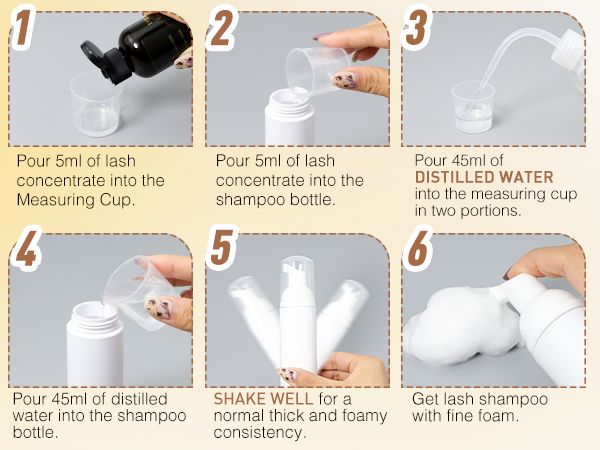 1

Pour 5ml of lash concentrate into the Measuring Cup.

2

Pour 5ml of lash concentrate into the shampoo bottle.

3

Pour 45ml of DISTILLED WATER into the measuring cup in two portions.

4

Pour 45ml of distilled water into the shampoo bottle.

5

SHAKE WELL for a normal thick and foamy consistency.

6

Get lash shampoo with fine foam.