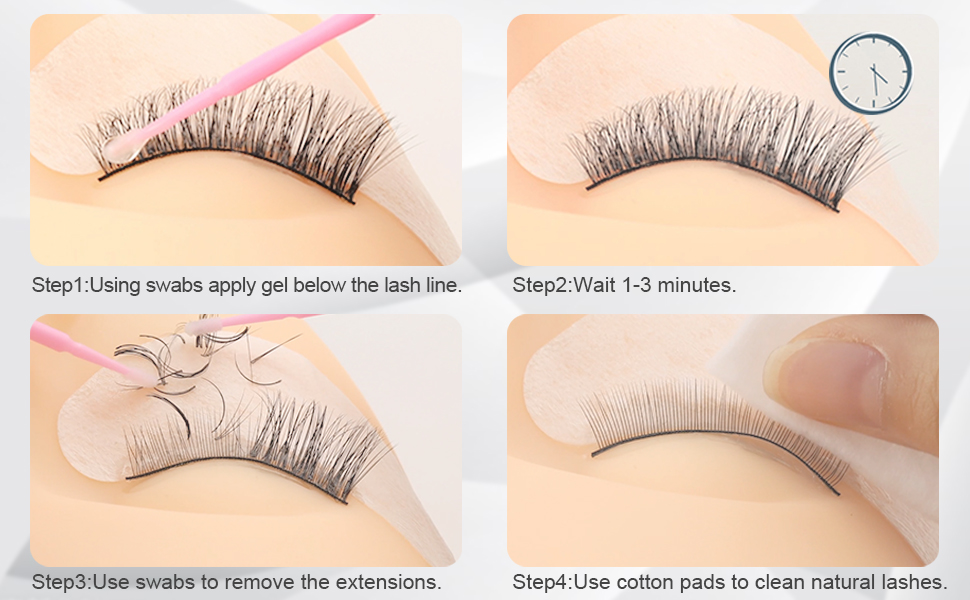 Step1:Using swabs apply gel below the lash line.

Step2:Wait 1-3 minutes.

Step3:Use swabs to remove the extensions.

Step4:Use cotton pads to clean natural lashes.