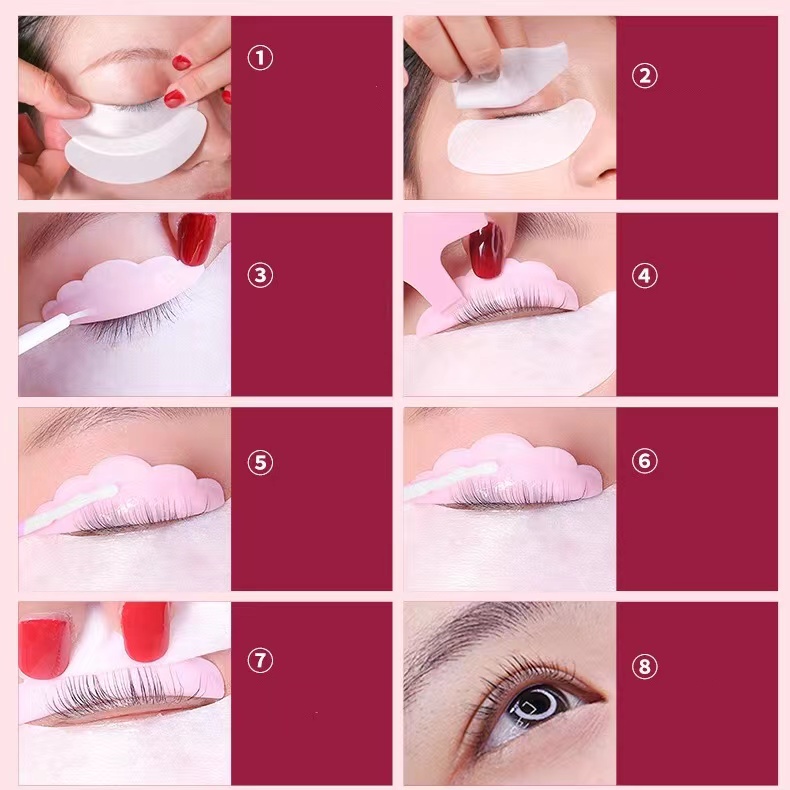 ①
②
③
④
⑤
⑥
⑦
⑧