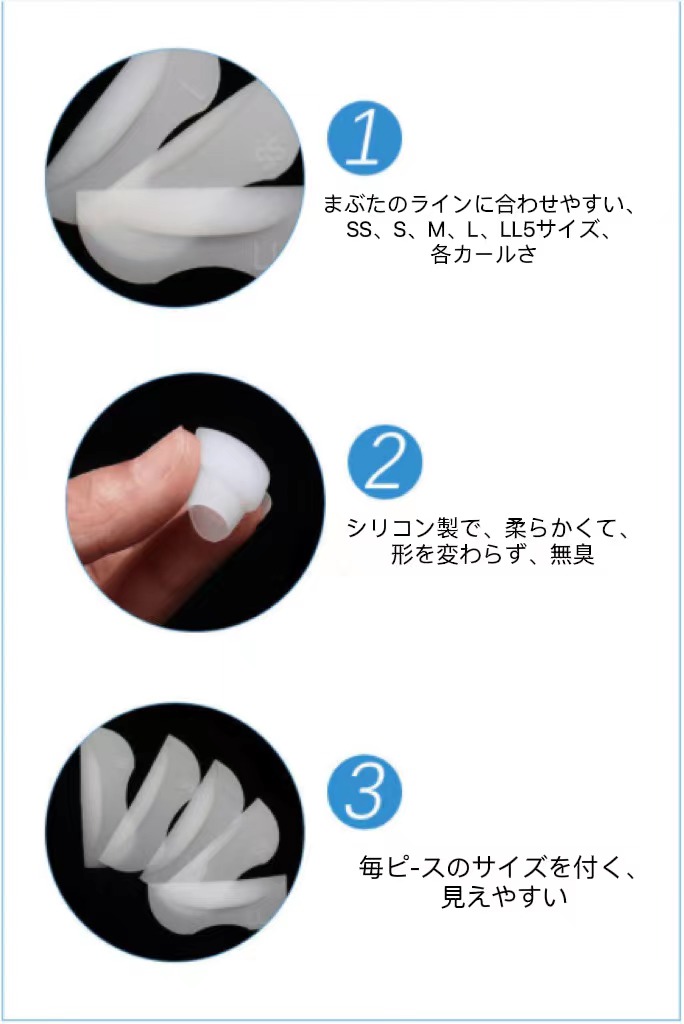 1

まぶたのラインに合わせやすい、SS、S、M、L、LL5サイズ、各カールさ

2

シリコン製で、柔らかくて、形を変わらず、無臭

3

毎ピ-スのサイズを付く、見えやすい