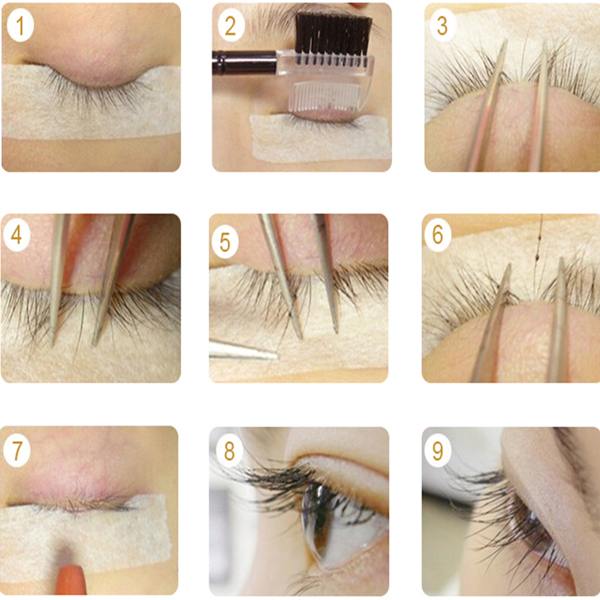 1

2

3

4

5

6

7

8

9