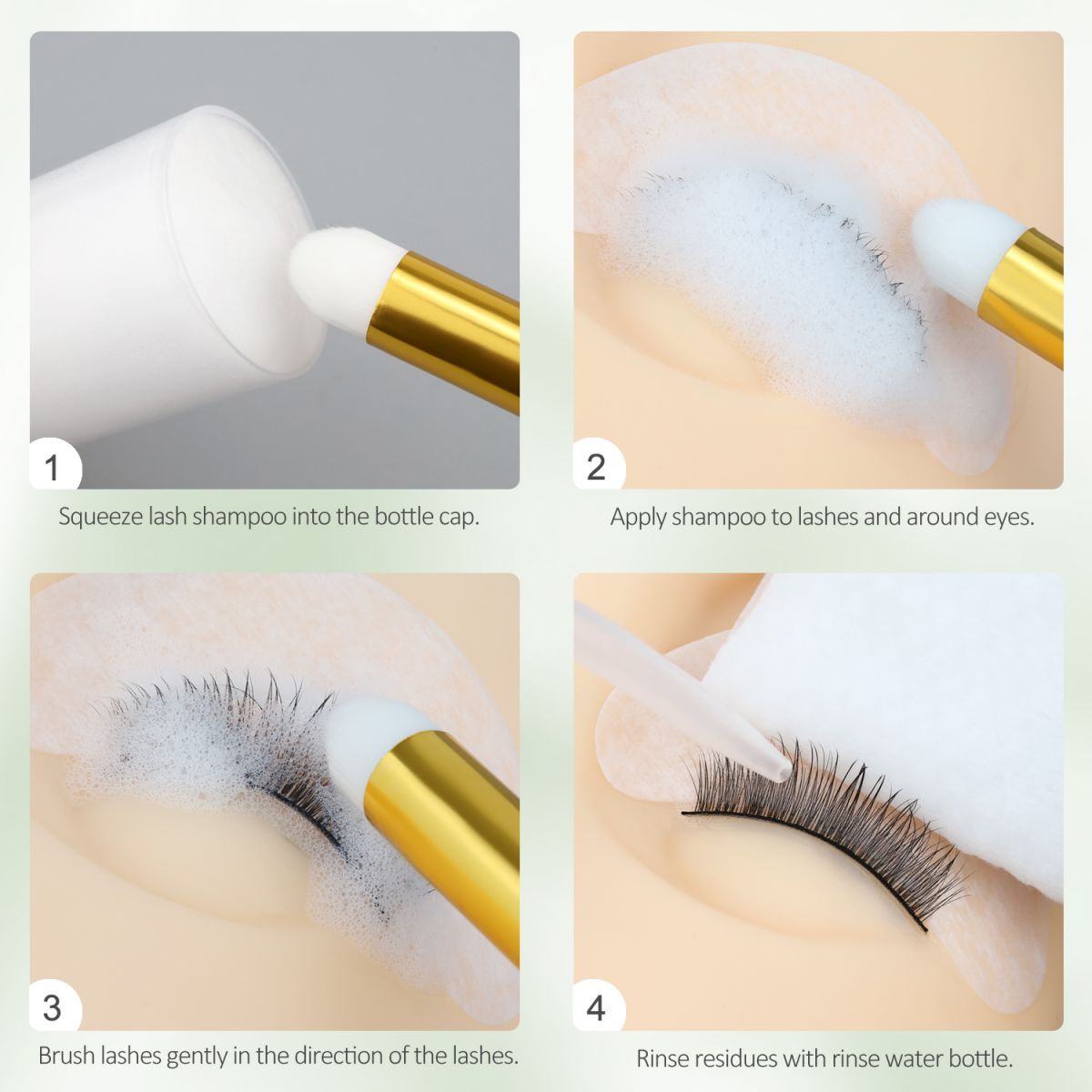 1

Squeeze lash shampoo into the bottle cap.

2

Apply shampoo to lashes and around eyes.

3

Brush lashes gently in the direction of the lashes.

4

Rinse residues with rinse water bottle.