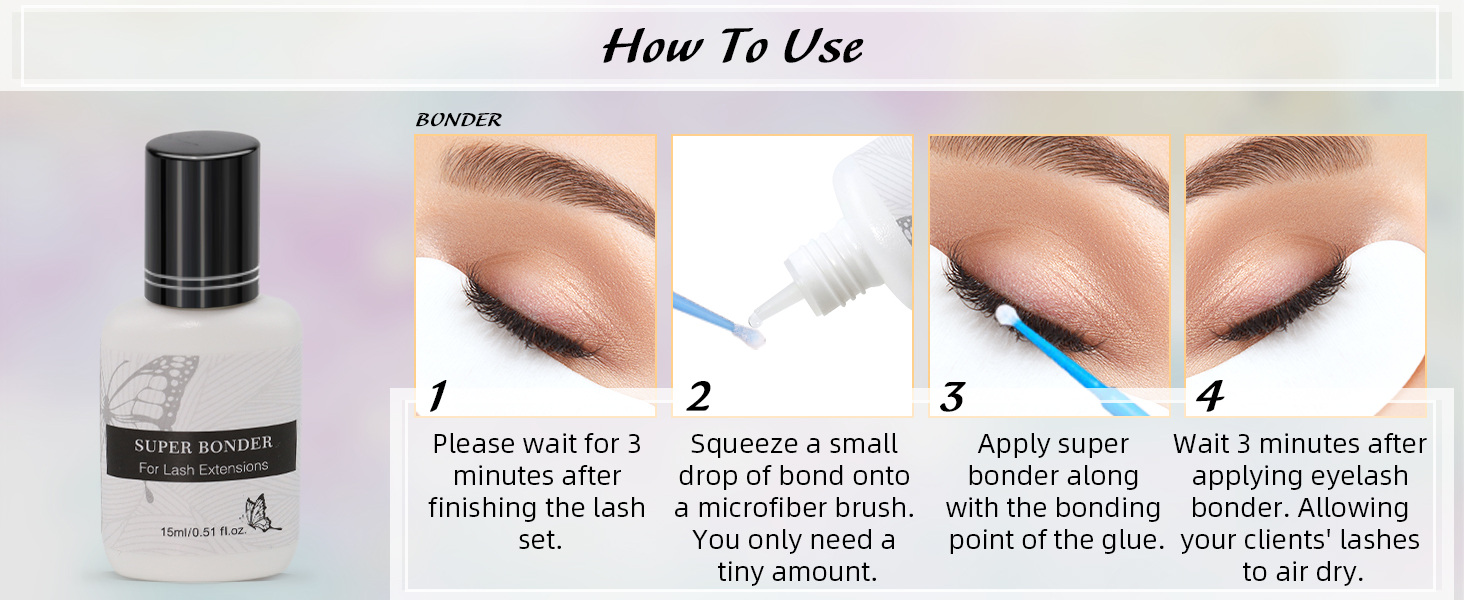 How To Use

SUPER BONDER
For Lash Extensions
15ml/0.51 fl.oz.

BONDER

1
Please wait for 3 minutes after finishing the lash set.

2
Squeeze a small drop of bond onto a microfiber brush. You only need a tiny amount.

3
Apply super bonder along with the bonding point of the glue.

4
Wait 3 minutes after applying eyelash bonder. Allowing your clients' lashes to air dry.