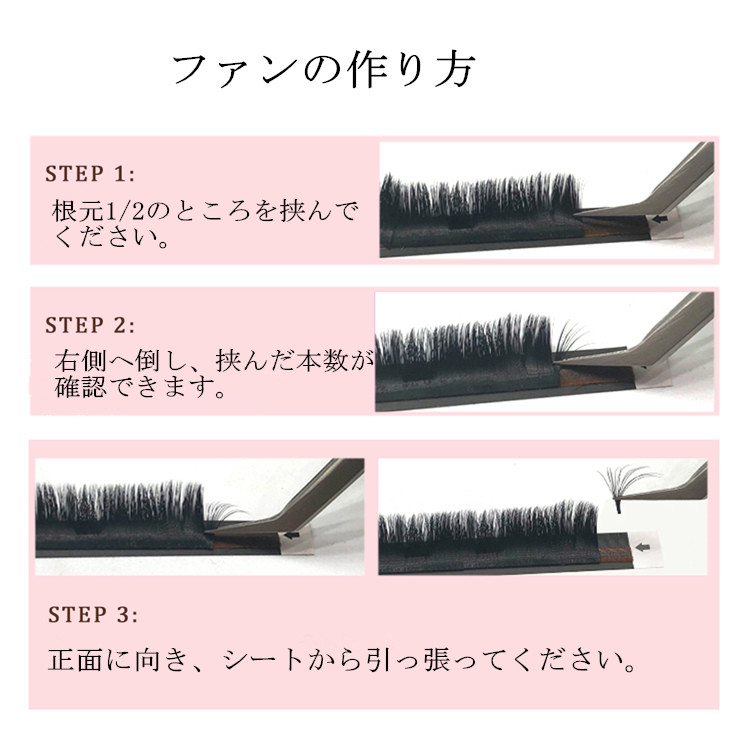 ファンの作り方

STEP 1:
根元1/2のところを挟んでください。

STEP 2:
右側へ倒し、挟んだ本数が確認できます。

STEP 3:
正面に向き、シートから引っ張ってください。