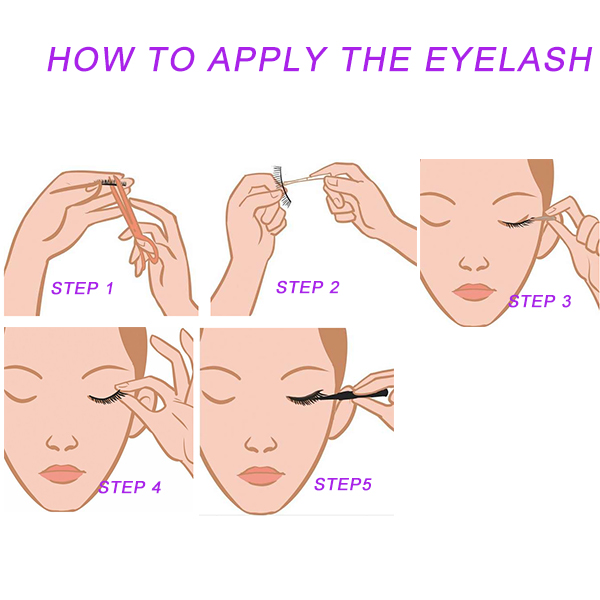 HOW TO APPLY THE EYELASH

STEP 1

STEP 2

STEP 3

STEP 4

STEP5